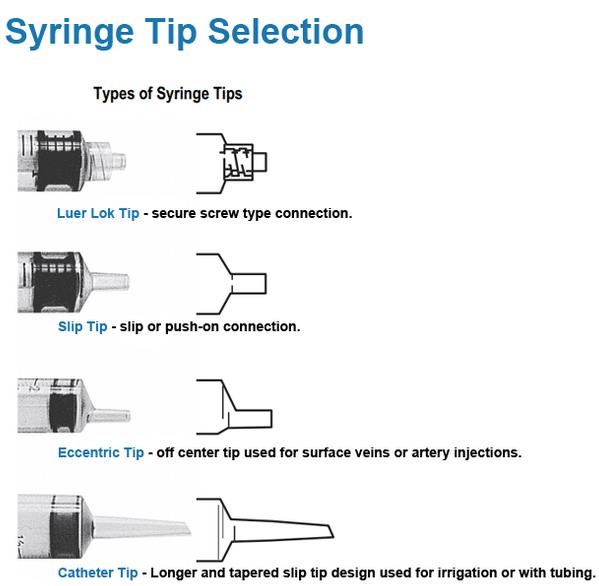 Syringe Tip Selection

Types of Syringe Tips

Luer Lok Tip - secure screw type connection.

Slip Tip - slip or push-on connection.

Eccentric Tip - off center tip used for surface veins or artery injections.

Catheter Tip - Longer and tapered slip tip design used for irrigation or with tubing.